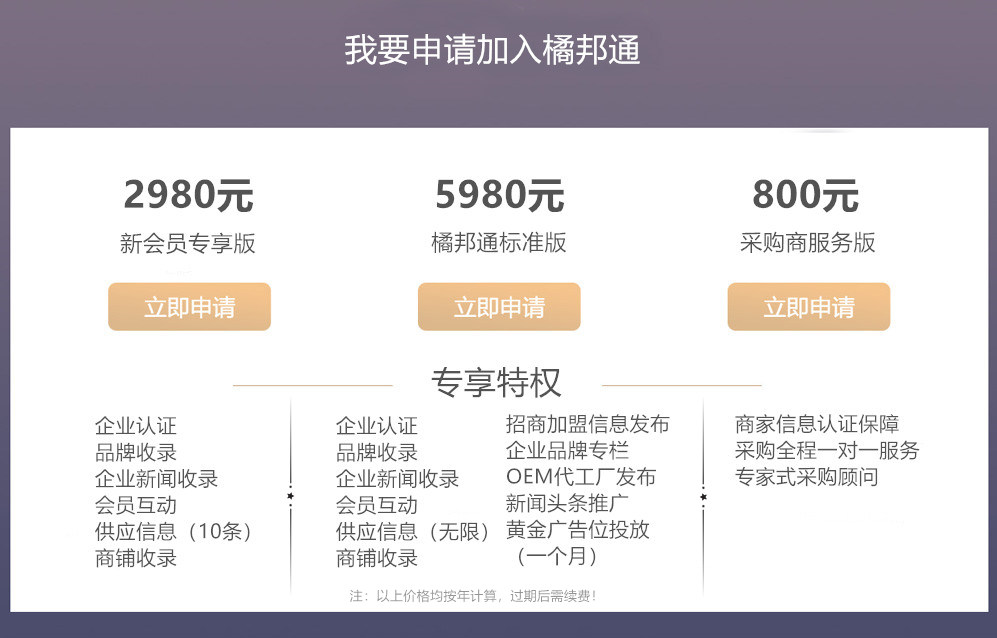 我要申请加入橘邦通

2980元
新会员专享版
立即申请

5980元
橘邦通标准版
立即申请

800元
采购商服务版
立即申请

专享特权

企业认证
品牌收录
企业新闻收录
会员互动
供应信息（10条）
商铺收录

企业认证
品牌收录
企业新闻收录
会员互动
供应信息（无限）
商铺收录

招商加盟信息发布
企业品牌专栏
OEM代工厂发布
新闻头条推广
黄金广告位投放
（一个月）

商家信息认证保障
采购全程一对一服务
专家式采购顾问

注：以上价格均按年计算，过期后需续费！